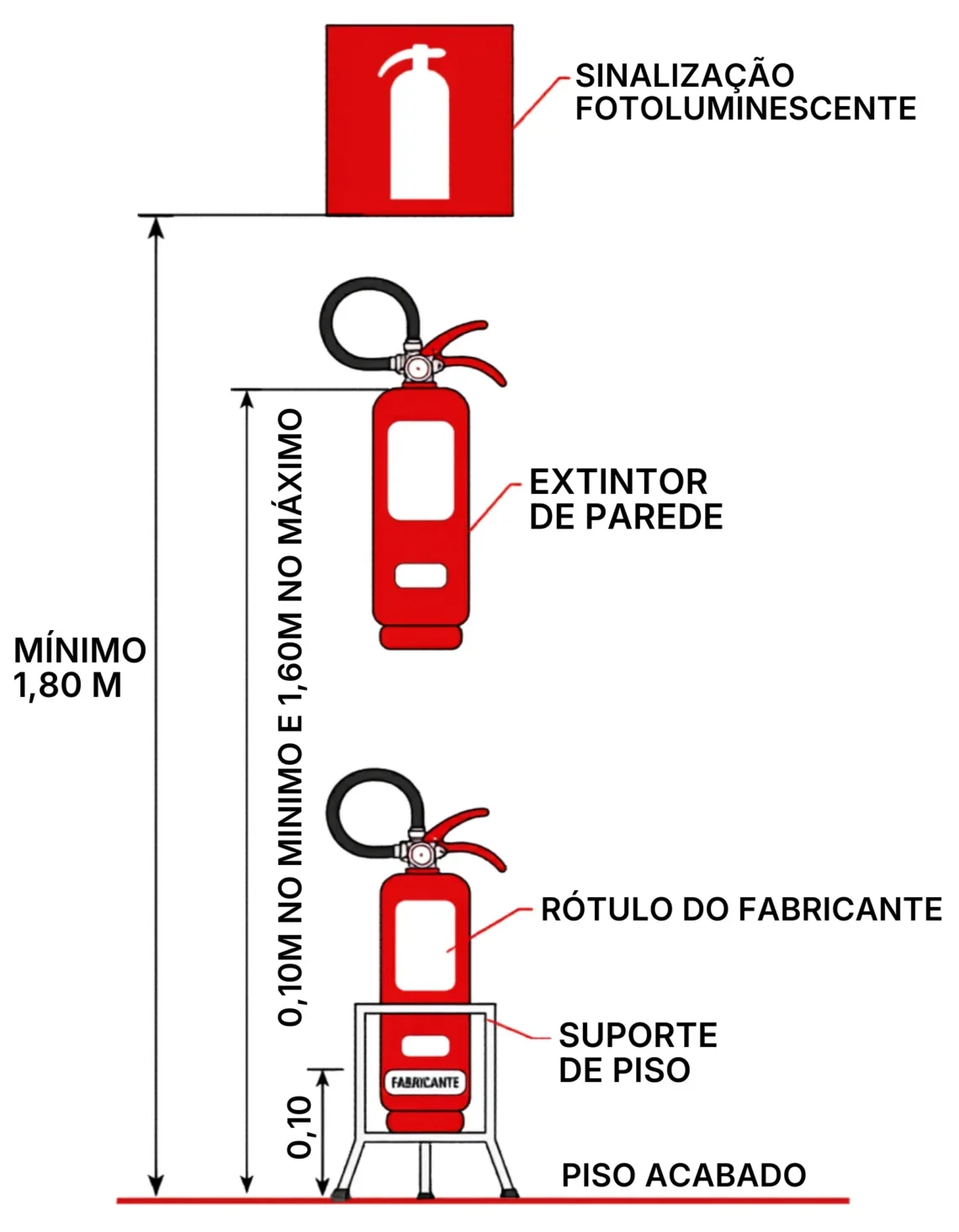 SINALIZAÇÃO FOTOLUMINESCENTE

MÍNIMO 1,80 M

0,10M NO MINIMO E 1,60M NO MÁXIMO

EXTINTOR DE PAREDE

RÓTULO DO FABRICANTE

SUPORTE DE PISO

FABRICANTE

0,10

PISO ACABADO