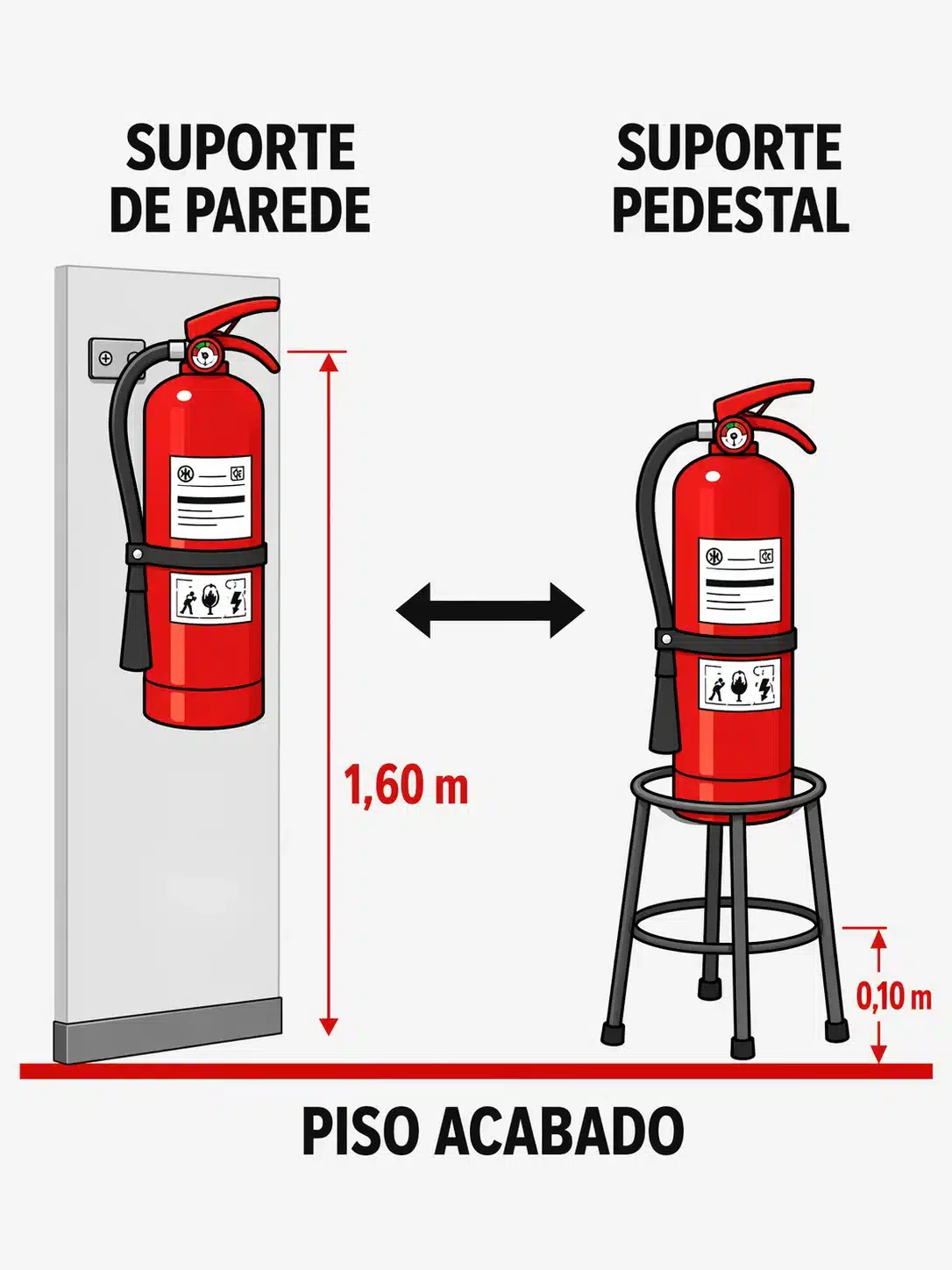 SUPORTE DE PAREDE

SUPORTE PEDESTAL

1,60 m

0,10 m

PISO ACABADO