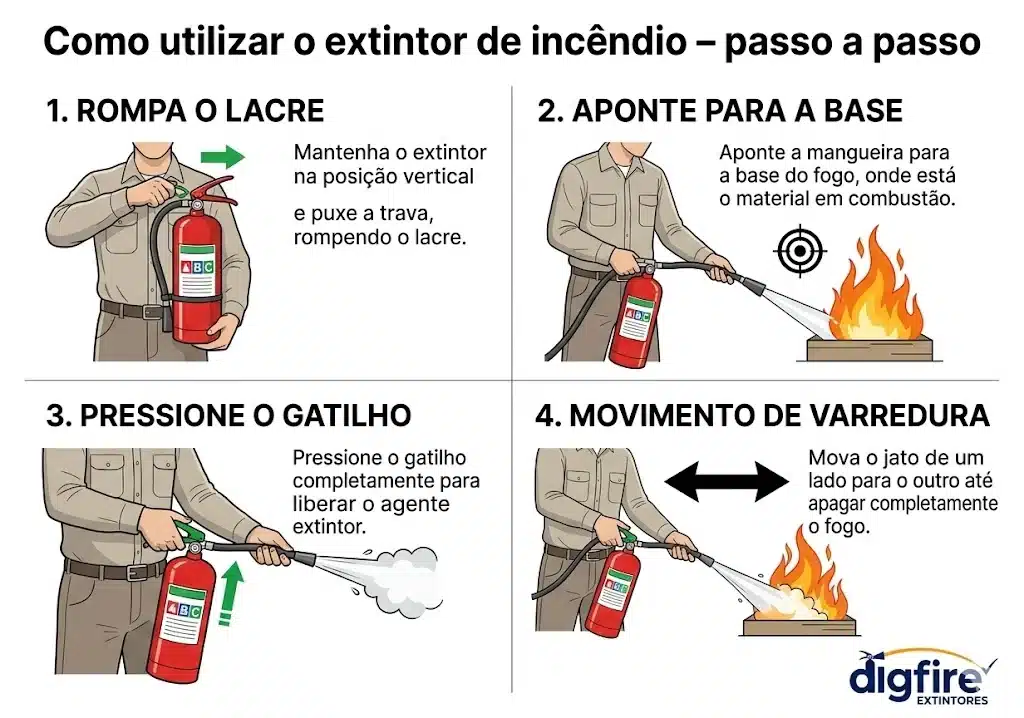 Como utilizar o extintor de incêndio – passo a passo

1. ROMPA O LACRE

Mantenha o extintor na posição vertical

e puxe a trava, rompendo o lacre.

A B C

2. APONTE PARA A BASE

Aponte a mangueira para a base do fogo, onde está o material em combustão.

A B C

3. PRESSIONE O GATILHO

Pressione o gatilho completamente para liberar o agente extintor.

A B C

4. MOVIMENTO DE VARREDURA

Mova o jato de um lado para o outro até apagar completamente o fogo.

A B C

digfire
EXTINTORES