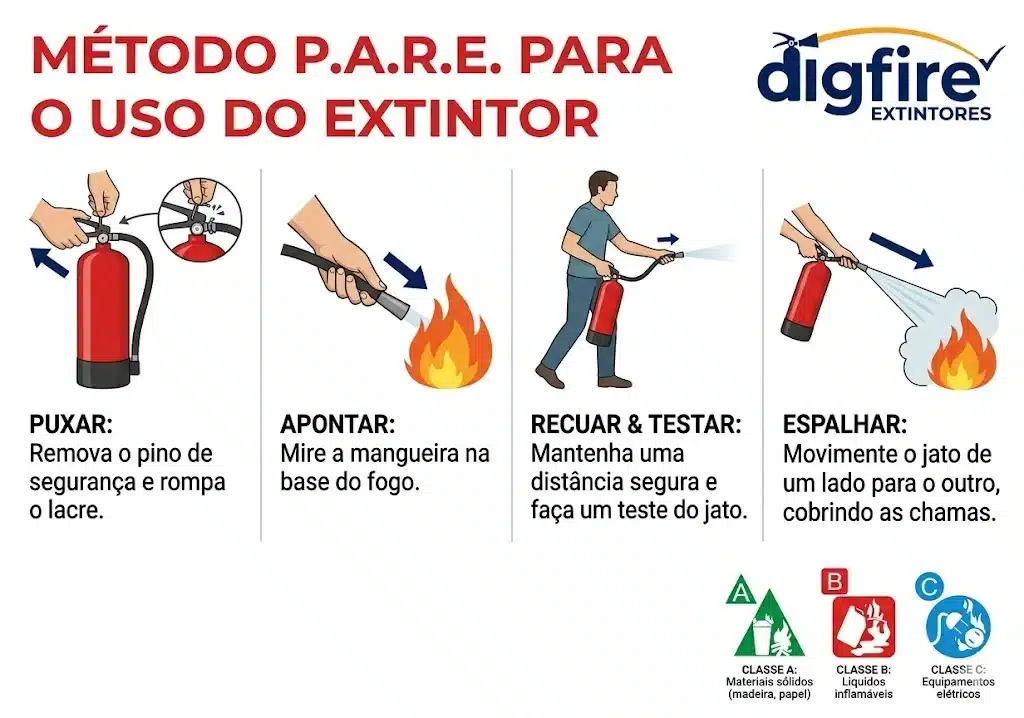 MÉTODO P.A.R.E. PARA O USO DO EXTINTOR

digfire
EXTINTORES

PUXAR:
Remova o pino de segurança e rompa o lacre.

APONTAR:
Mire a mangueira na base do fogo.

RECUAR & TESTAR:
Mantenha uma distância segura e faça um teste do jato.

ESPALHAR:
Movimente o jato de um lado para o outro, cobrindo as chamas.

A
CLASSE A:
Materiais sólidos (madeira, papel)

B
CLASSE B:
Líquidos inflamáveis

C
CLASSE C:
Equipamentos elétricos